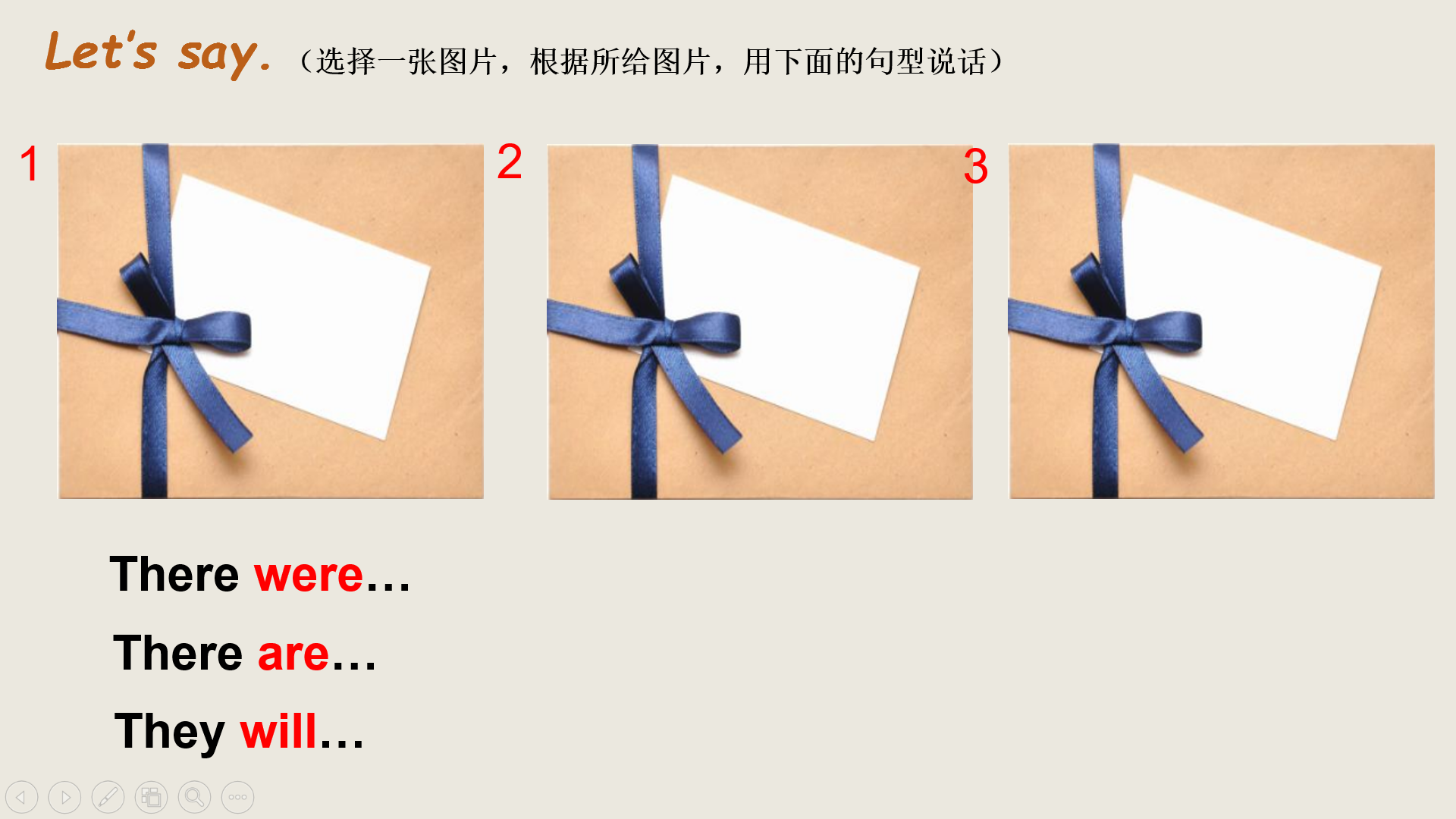 Let's say. （选择一张图片，根据所给图片，用下面的句型说话）

1

2

3

There were…

There are…

They will…